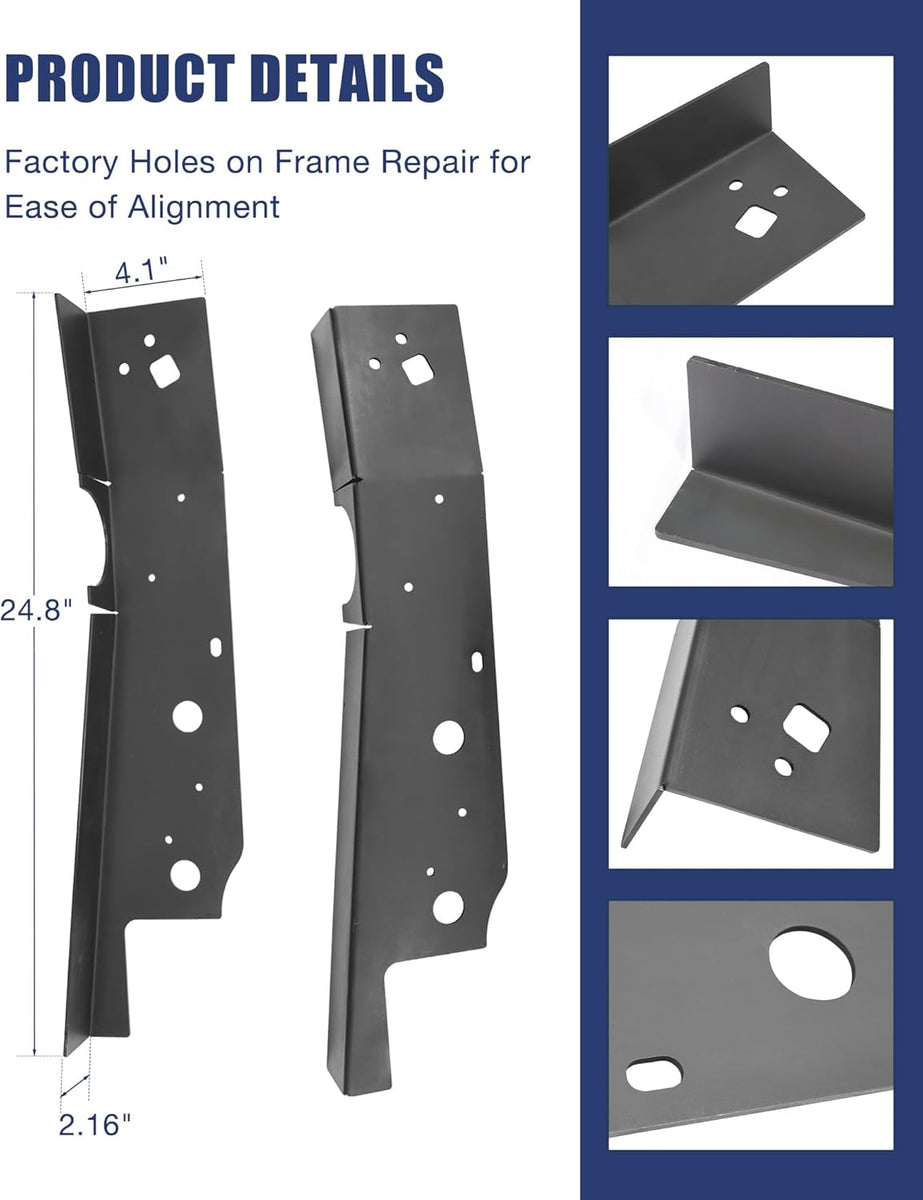 PRODUCT DETAILS

Factory Holes on Frame Repair for Ease of Alignment

4.1"

24.8"

2.16"